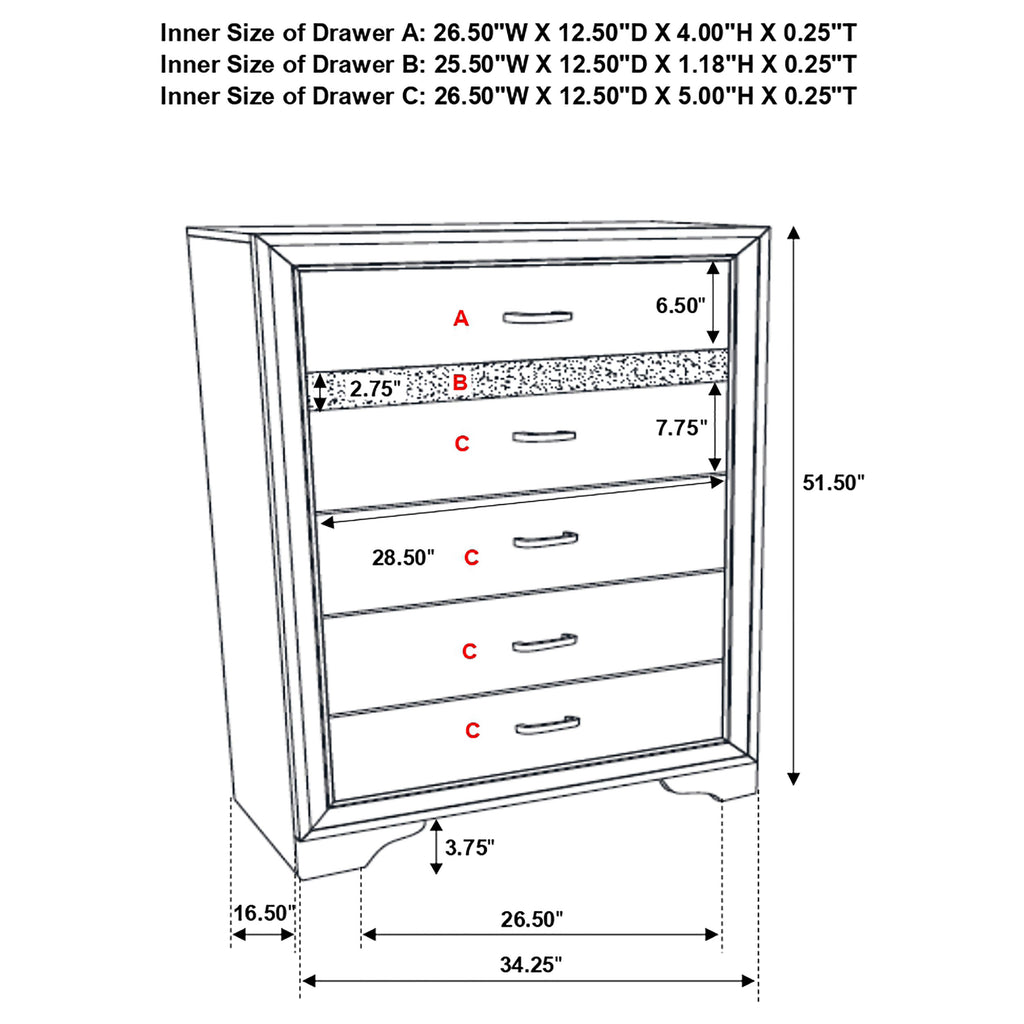 Inner Size of Drawer A: 26.50"W X 12.50"D X 4.00"H X 0.25"T
Inner Size of Drawer B: 25.50"W X 12.50"D X 1.18"H X 0.25"T
Inner Size of Drawer C: 26.50"W X 12.50"D X 5.00"H X 0.25"T

A
6.50"
2.75"
B
C
7.75"
51.50"
28.50"
C
C
C
3.75"
16.50"
26.50"
34.25"